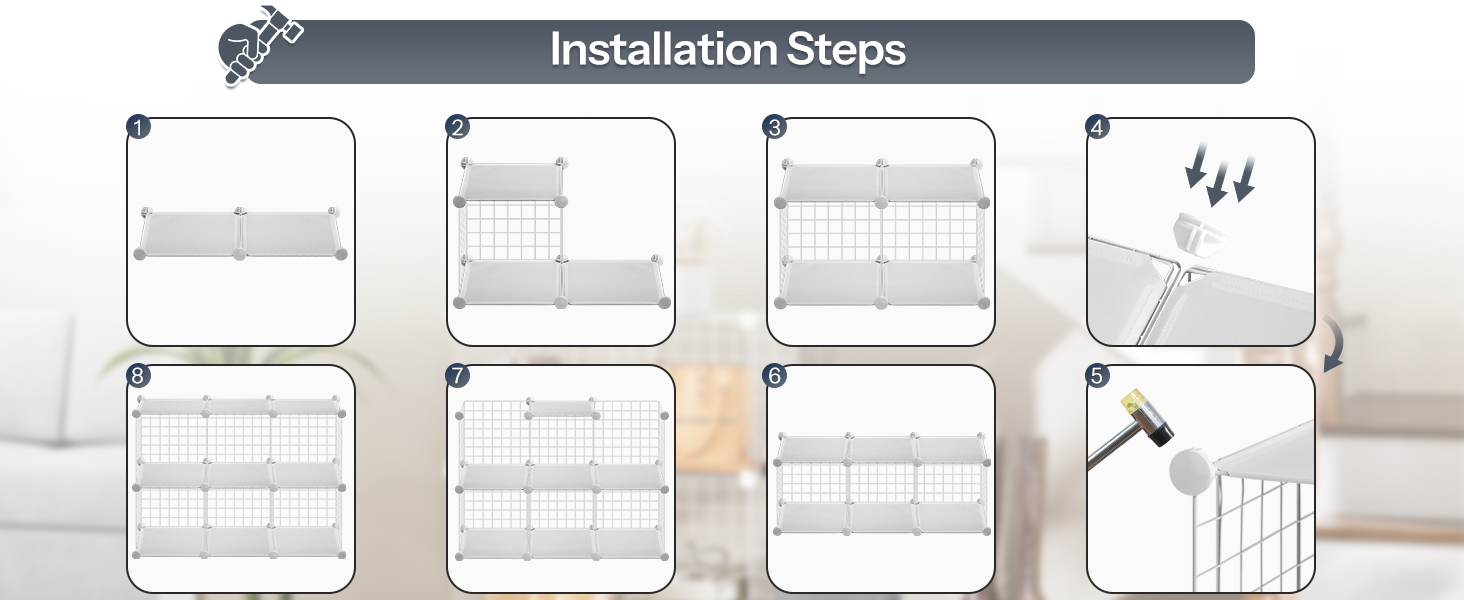 Installation Steps

1

2

3

4

8

7

6

5