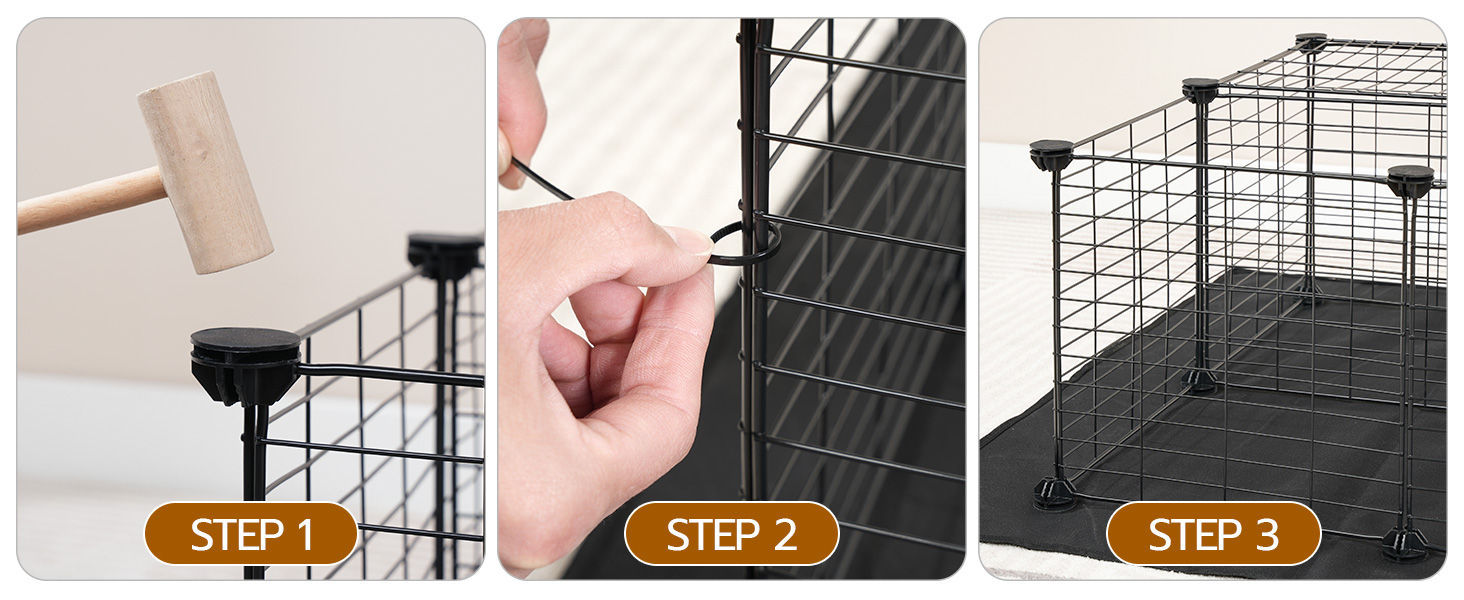 STEP 1

STEP 2

STEP 3