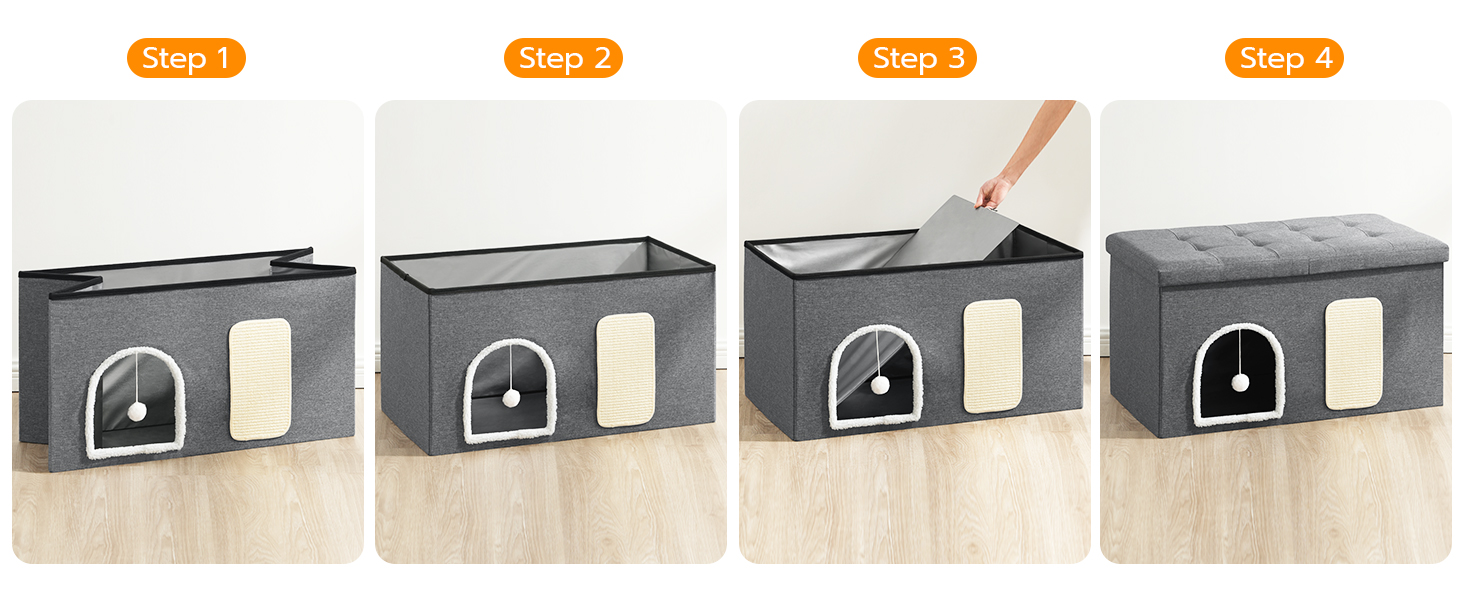 Step 1

Step 2

Step 3

Step 4