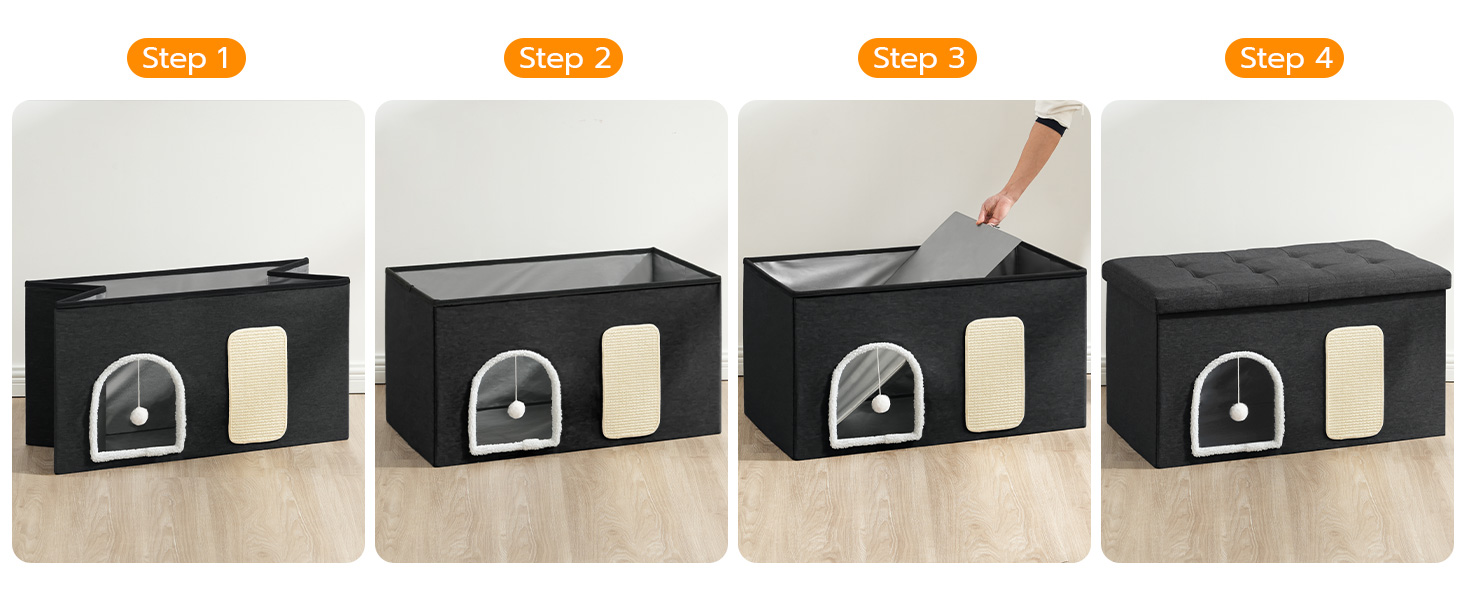 Step 1

Step 2

Step 3

Step 4