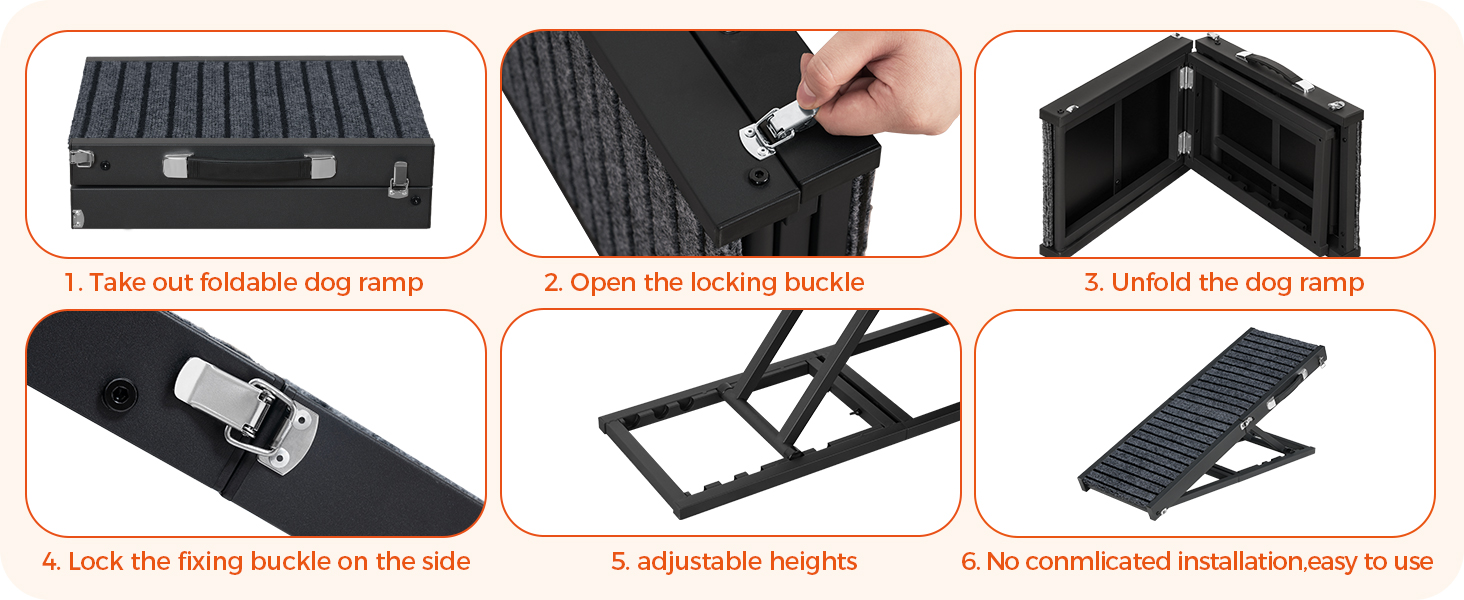 1. Take out foldable dog ramp

2. Open the locking buckle

3. Unfold the dog ramp

4. Lock the fixing buckle on the side

5. adjustable heights

6. No conmlicated installation,easy to use