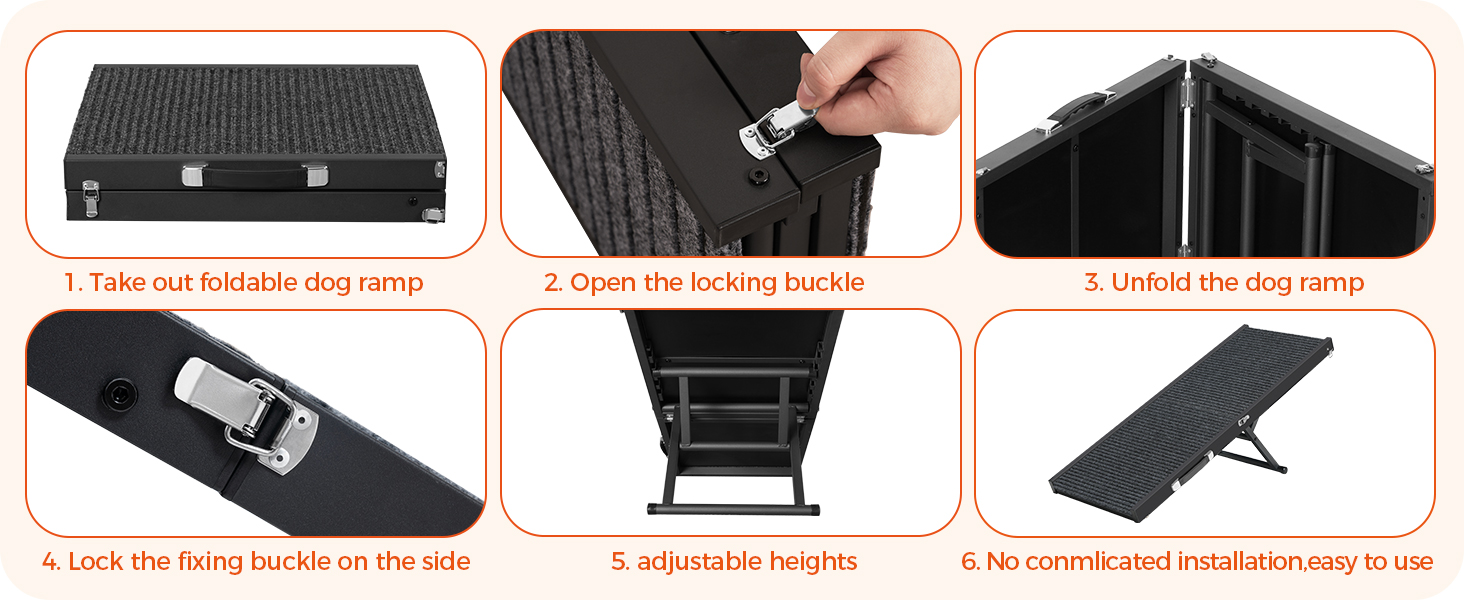 1. Take out foldable dog ramp

2. Open the locking buckle

3. Unfold the dog ramp

4. Lock the fixing buckle on the side

5. adjustable heights

6. No conmlicated installation,easy to use